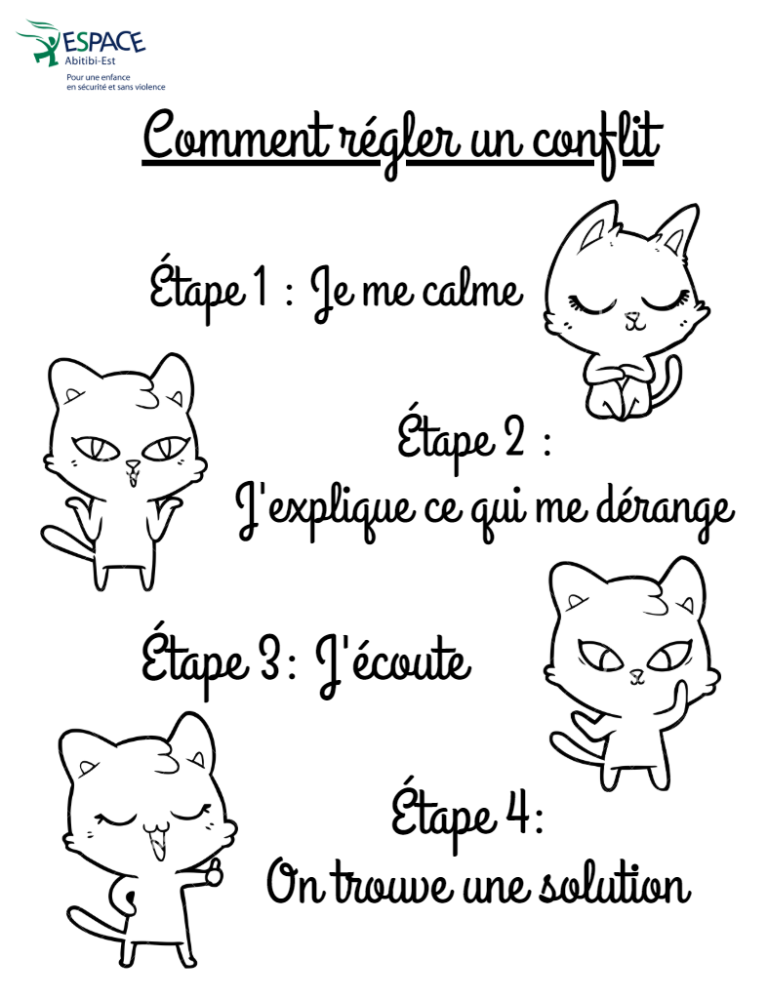 ESPACE
Abitibi-Est
Pour une enfance
en sécurité et sans violence

Comment régler un conflit

Étape 1 : Je me calme

Étape 2 :
J'explique ce qui me dérange

Étape 3: J'écoute

Étape 4:
On trouve une solution